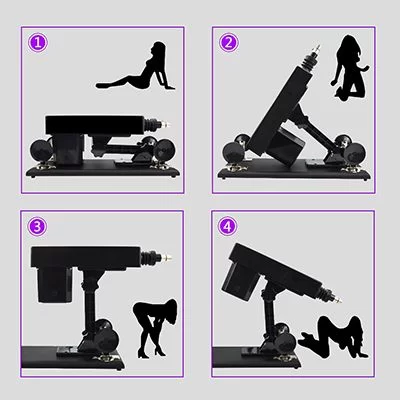 1

2

3

4